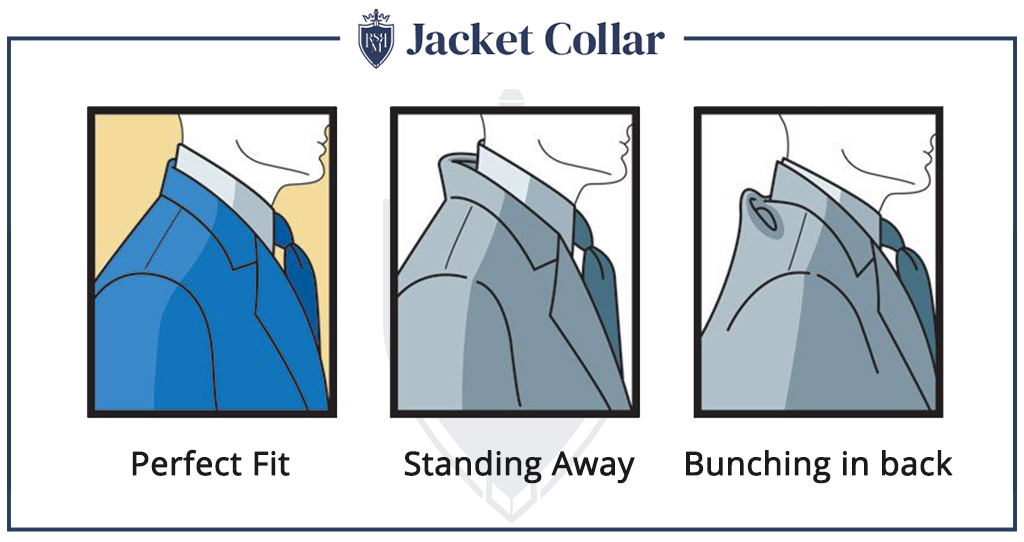 RM

Jacket Collar

Perfect Fit

Standing Away

Bunching in back